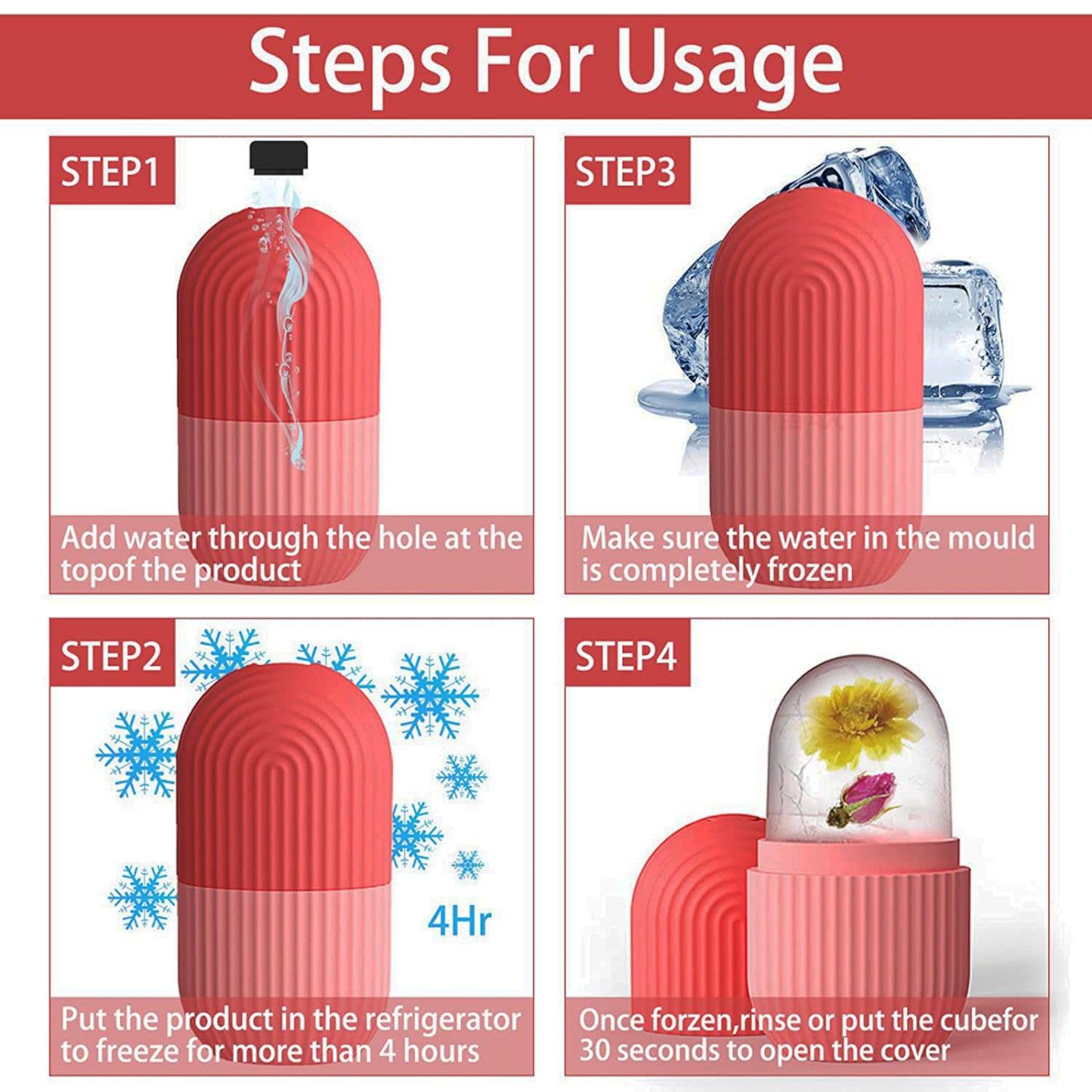 Steps For Usage

STEP1

Add water through the hole at the topof the product

STEP3

Make sure the water in the mould is completely frozen

STEP2

4Hr

Put the product in the refrigerator to freeze for more than 4 hours

STEP4

Once forzen,rinse or put the cubefor 30 seconds to open the cover